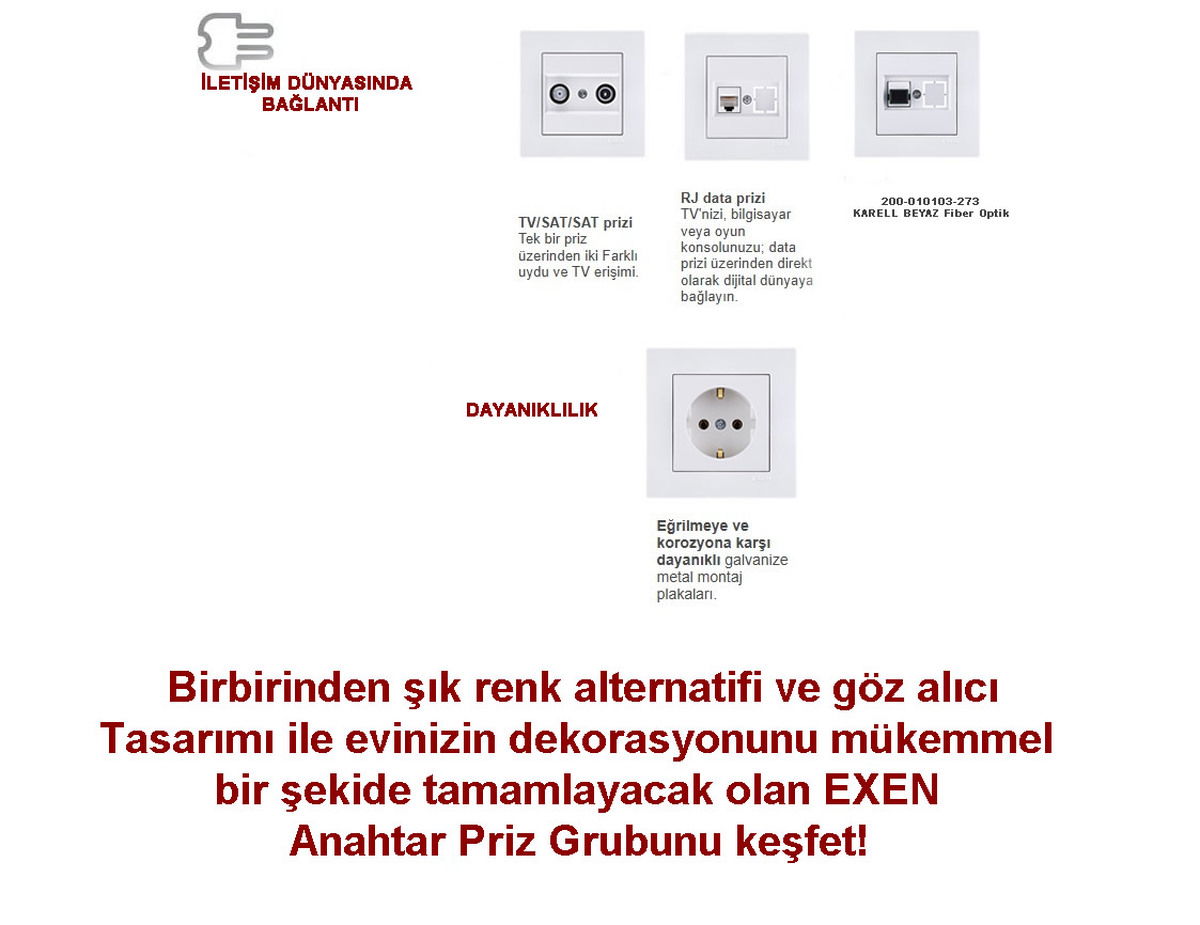 İLETİŞİM DÜNYASINDA BAĞLANTI

TV/SAT/SAT prizi
Tek bir priz üzerinden iki Farklı uydu ve TV erişimi.

RJ data prizi
TV'nizi, bilgisayar veya oyun konsolunuzu; data prizi üzerinden direkt olarak dijital dünyaya bağlayın.

200-010103-273
KARELL BEYAZ Fiber Optik

DAYANIKLILIK

Eğrilmeye ve korozyona karşı dayanıklı galvanize metal montaj plakaları.

Birbirinden şık renk alternatifi ve göz alıcı Tasarımı ile evinizin dekorasyonunu mükemmel bir şekide tamamlayacak olan EXEN Anahtar Priz Grubunu keşfet!